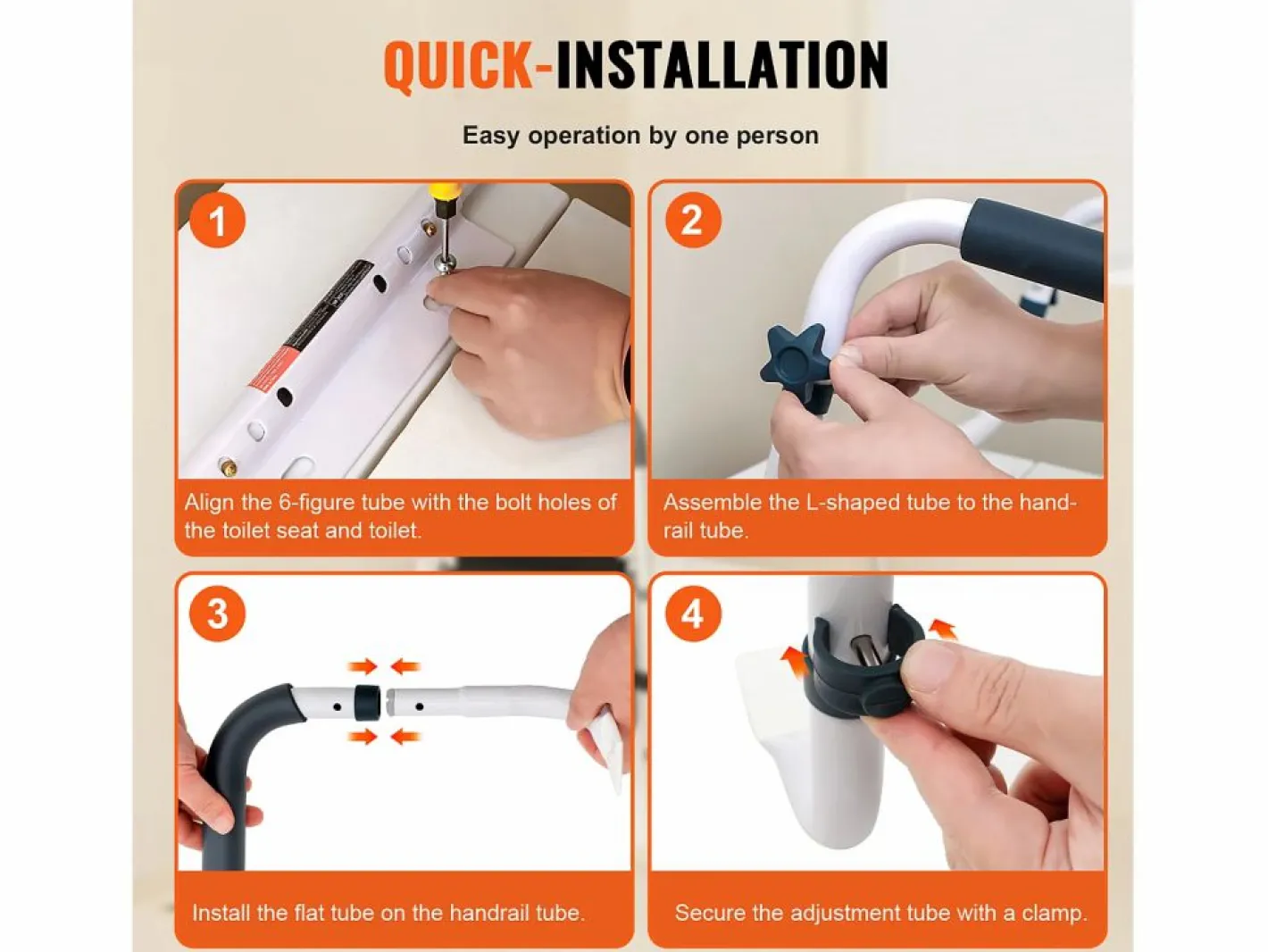 QUICK-INSTALLATION

Easy operation by one person

1

Align the 6-figure tube with the bolt holes of the toilet seat and toilet.

2

Assemble the L-shaped tube to the handrail tube.

3

Install the flat tube on the handrail tube.

4

Secure the adjustment tube with a clamp.