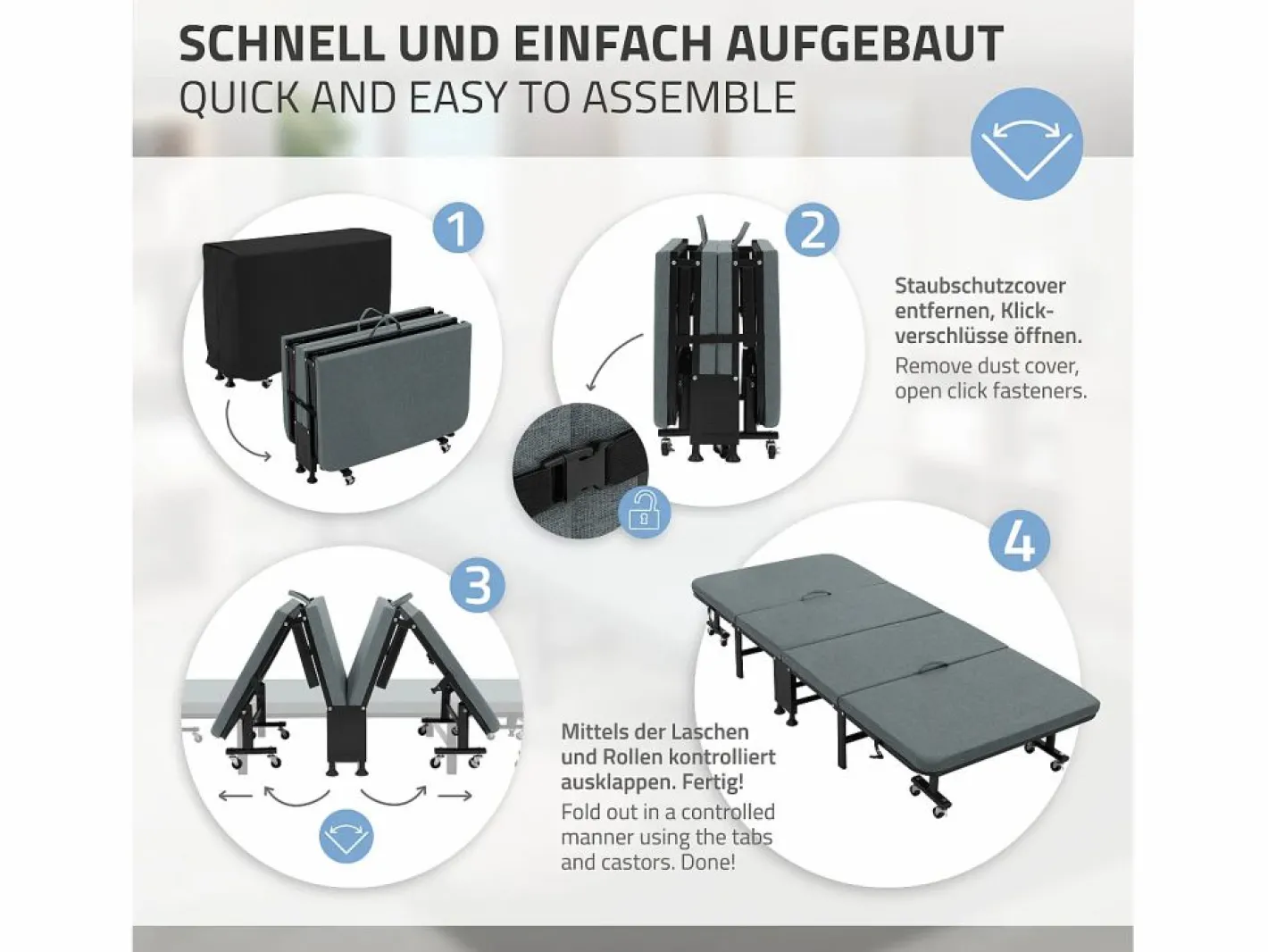 SCHNELL UND EINFACH AUFGEBAUT
QUICK AND EASY TO ASSEMBLE

1

2

Staubschutzcover entfernen, Klickverschlüsse öffnen.
Remove dust cover, open click fasteners.

3

4

Mittels der Laschen und Rollen kontrolliert ausklappen. Fertig!
Fold out in a controlled manner using the tabs and castors. Done!