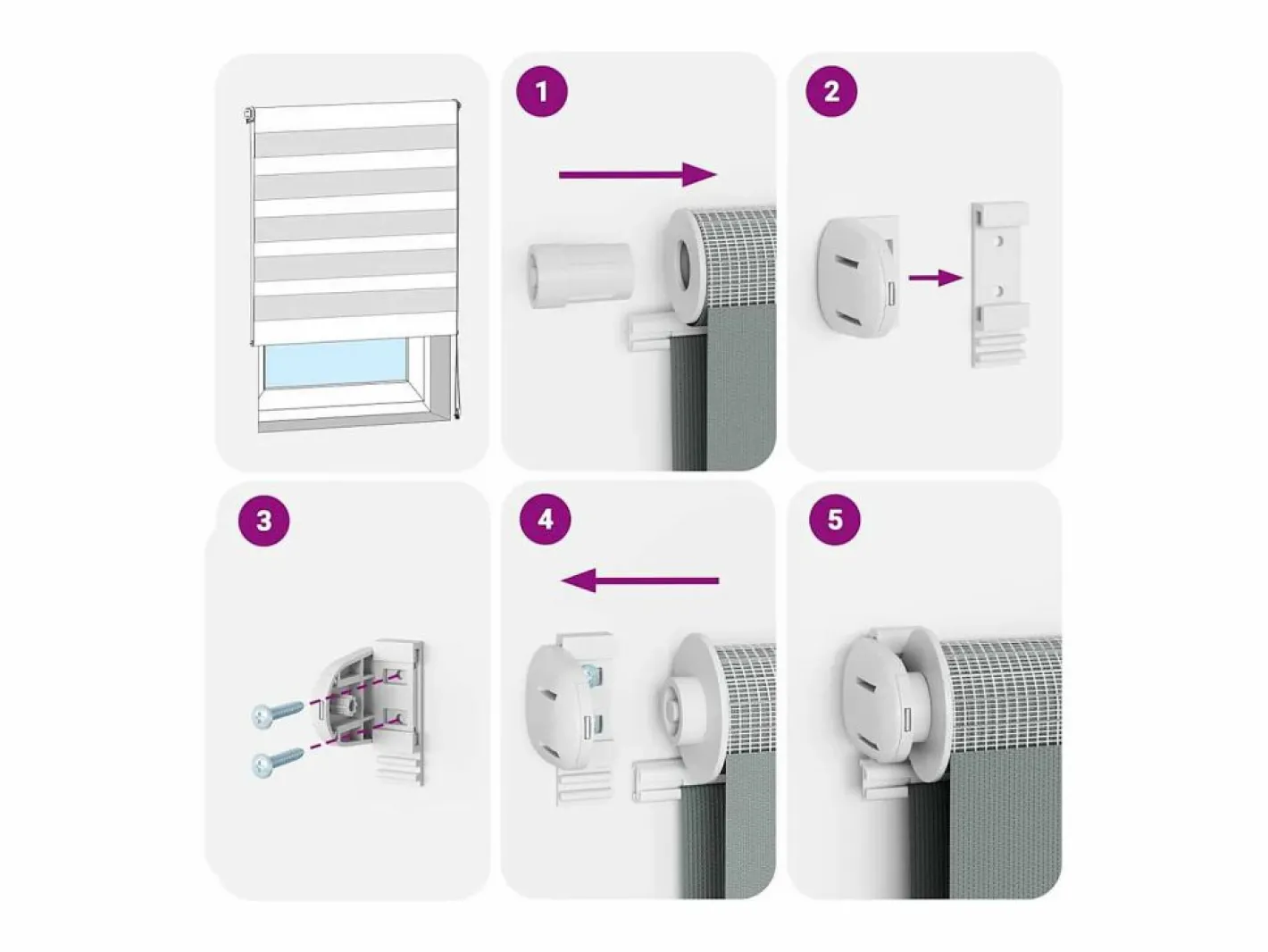 1

2

3

4

5