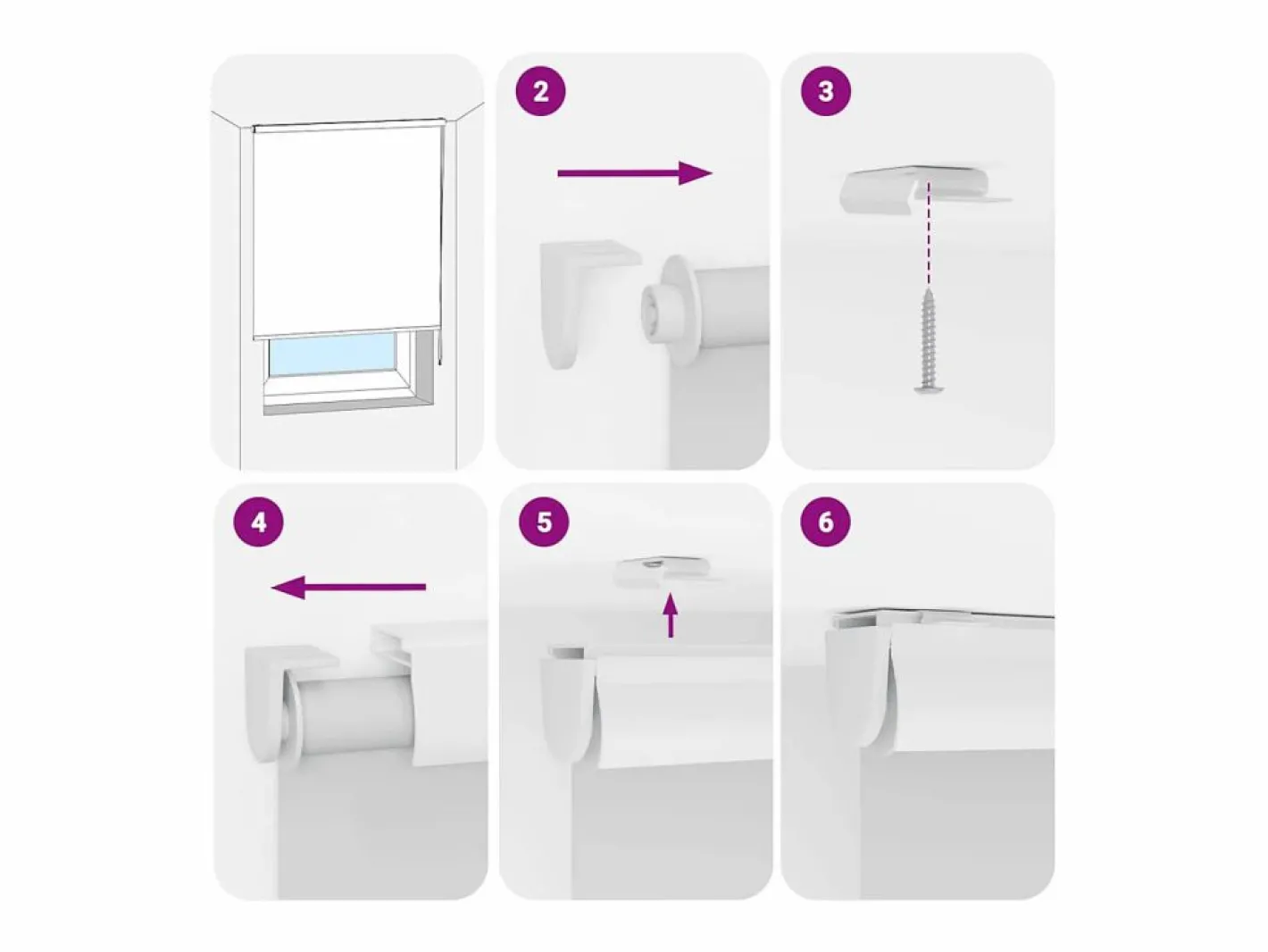 2

3

4

5

6