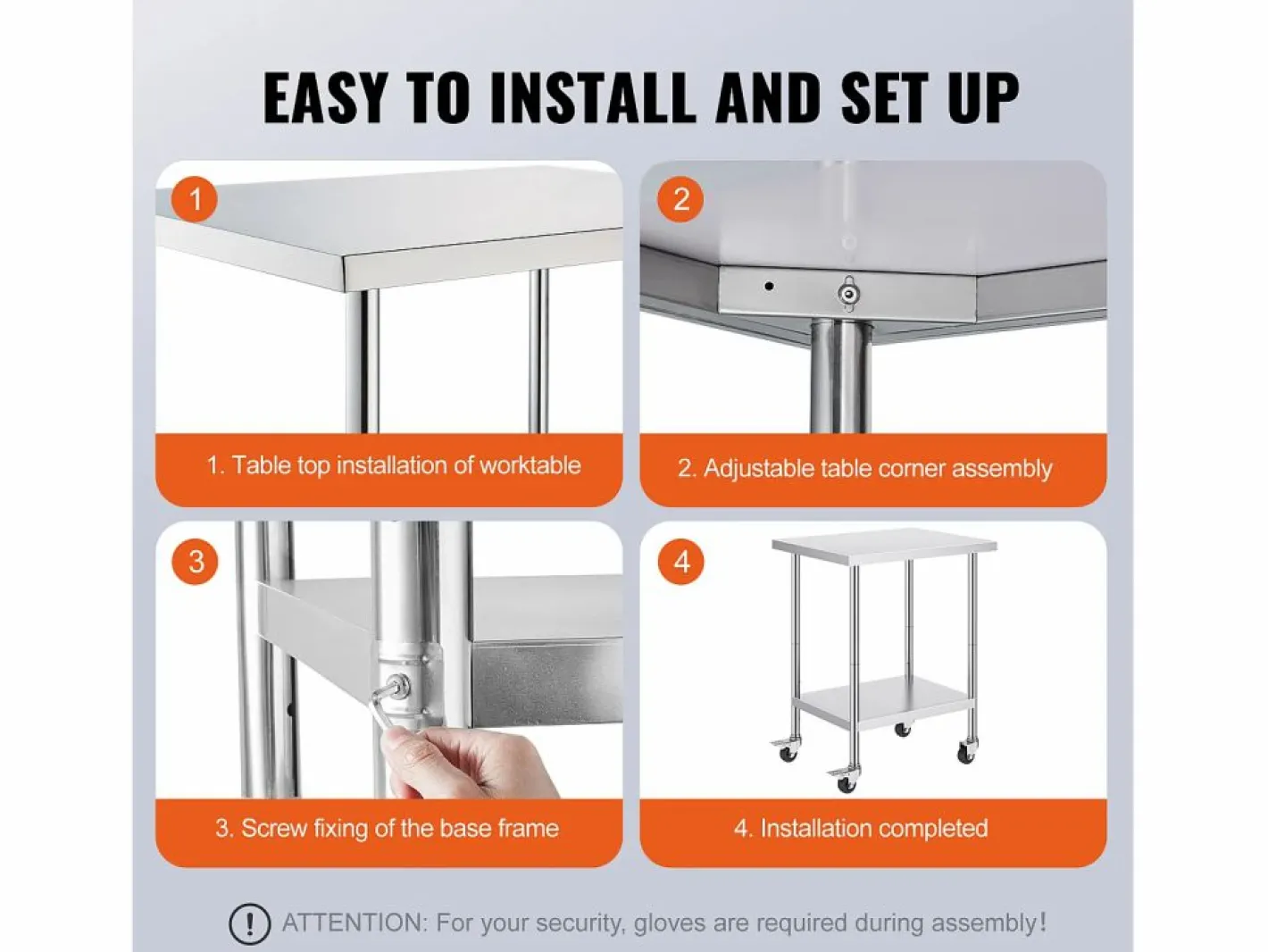 EASY TO INSTALL AND SET UP

1

1. Table top installation of worktable

2

2. Adjustable table corner assembly

3

3. Screw fixing of the base frame

4

4. Installation completed

! ATTENTION: For your security, gloves are required during assembly!