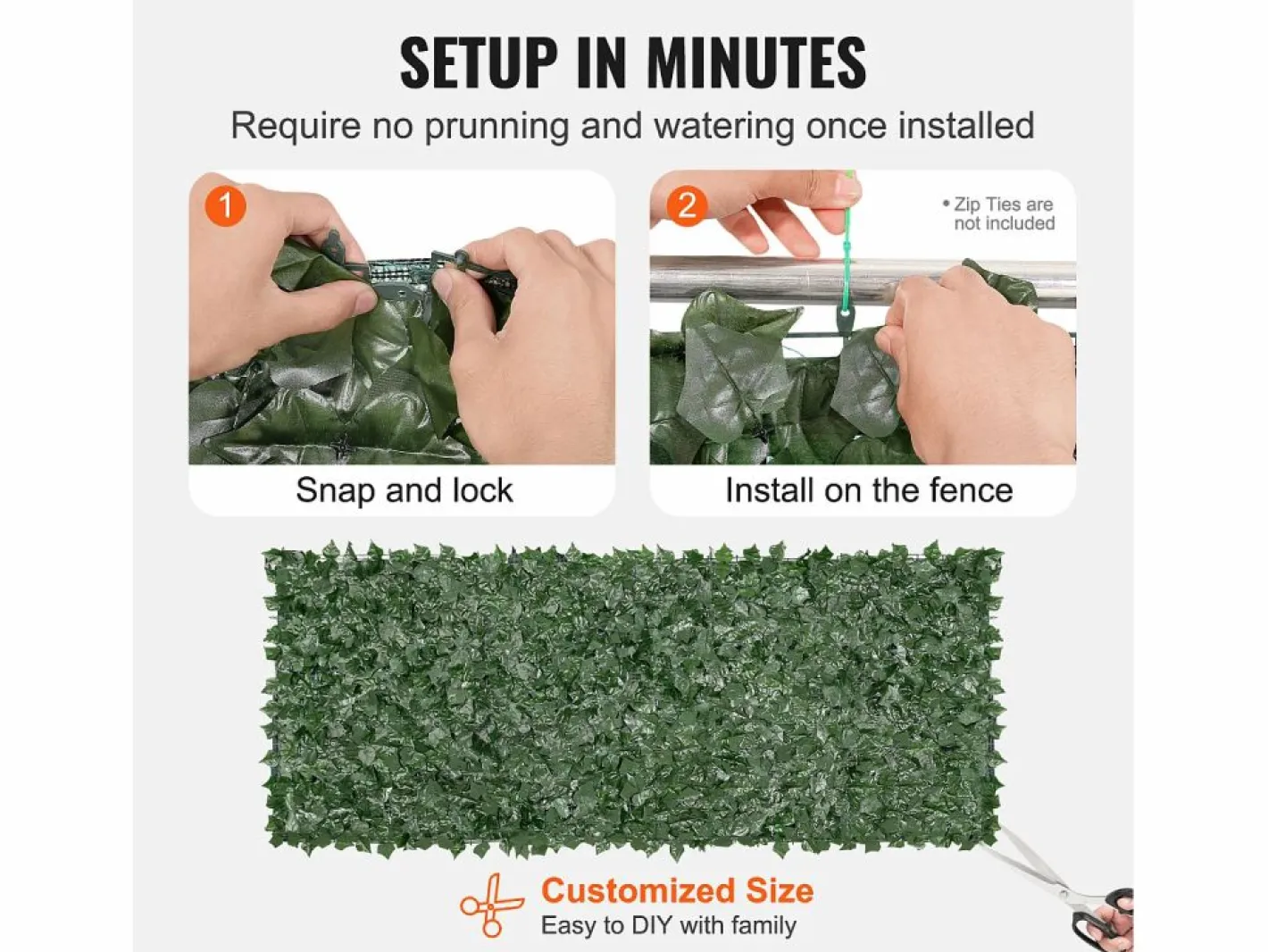 SETUP IN MINUTES

Require no prunning and watering once installed

1

Snap and lock

2

• Zip Ties are not included

Install on the fence

Customized Size

Easy to DIY with family